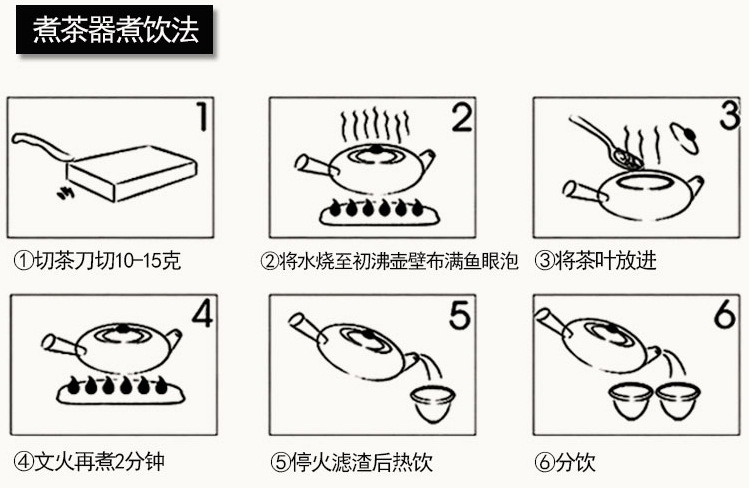 煮茶器煮饮法

1

①切茶刀切10-15克

2

②将水烧至初沸壶壁布满鱼眼泡

3

③将茶叶放进

4

④文火再煮2分钟

5

⑤停火滤渣后热饮

6

⑥分饮