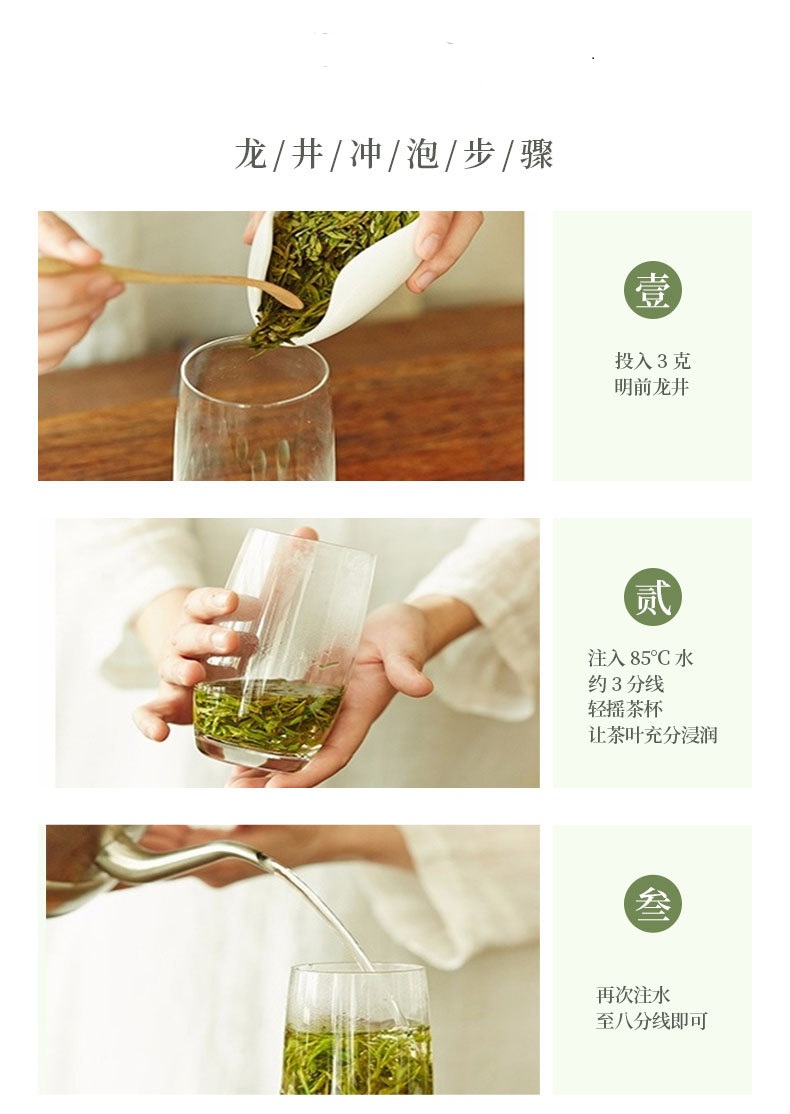 龙/井/冲/泡/步/骤

壹

投入 3 克
明前龙井

贰

注入 85°C 水
约 3 分线
轻摇茶杯
让茶叶充分浸润

叁

再次注水
至八分线即可