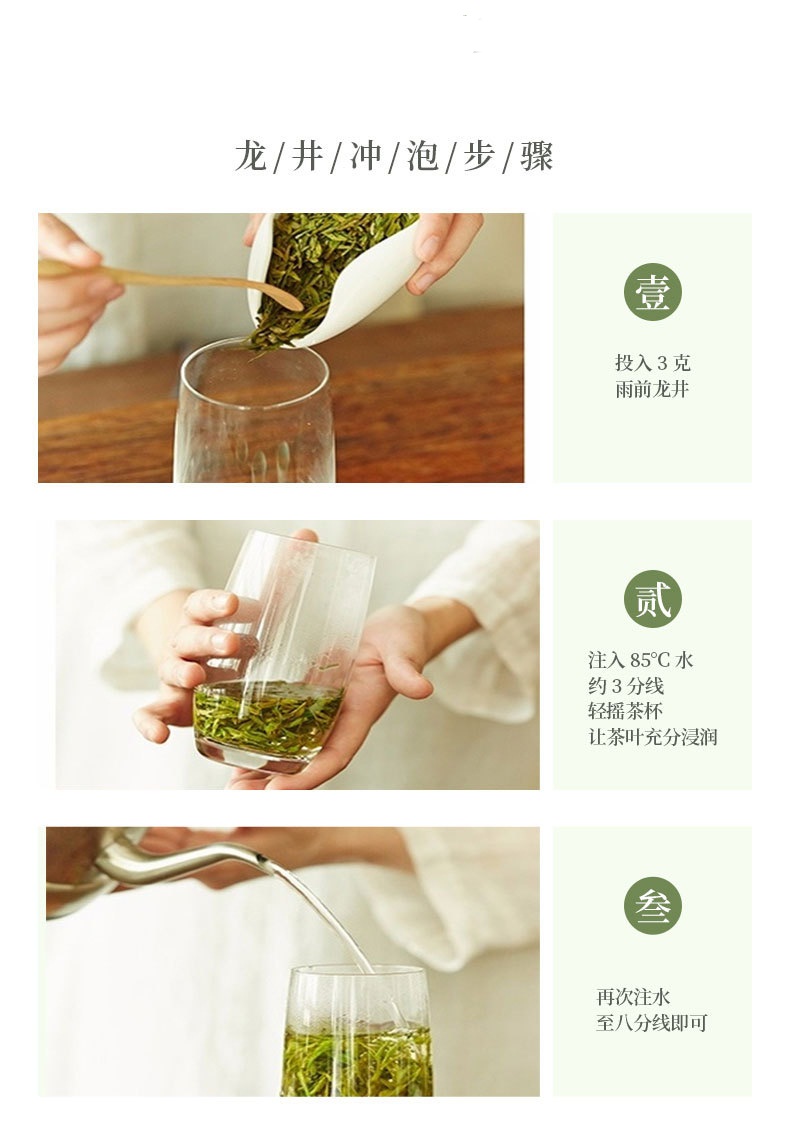 龙/井/冲/泡/步/骤

壹

投入 3 克
雨前龙井

贰

注入 85°C 水
约 3 分线
轻摇茶杯
让茶叶充分浸润

叁

再次注水
至八分线即可