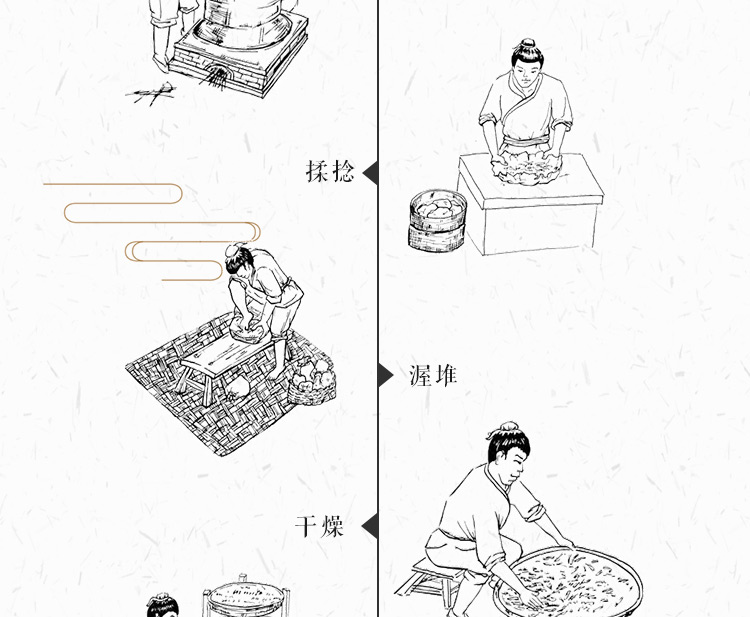 揉捻

渥堆

干燥