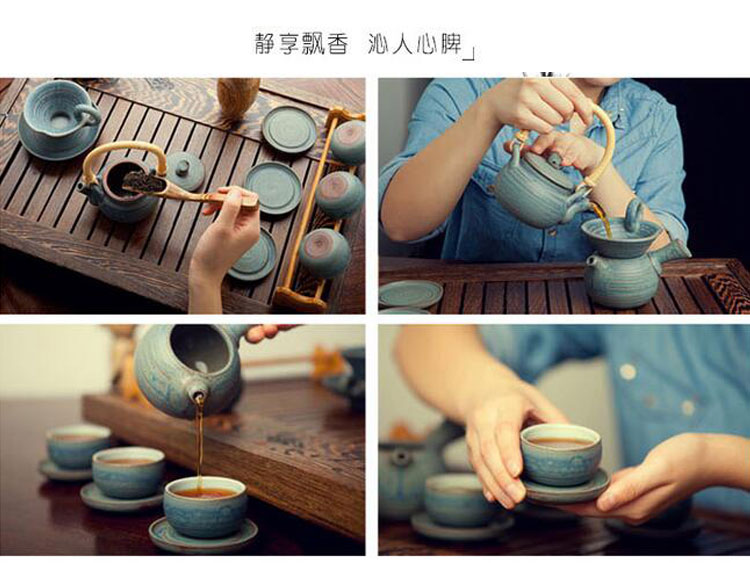 静享飘香 沁人心脾」